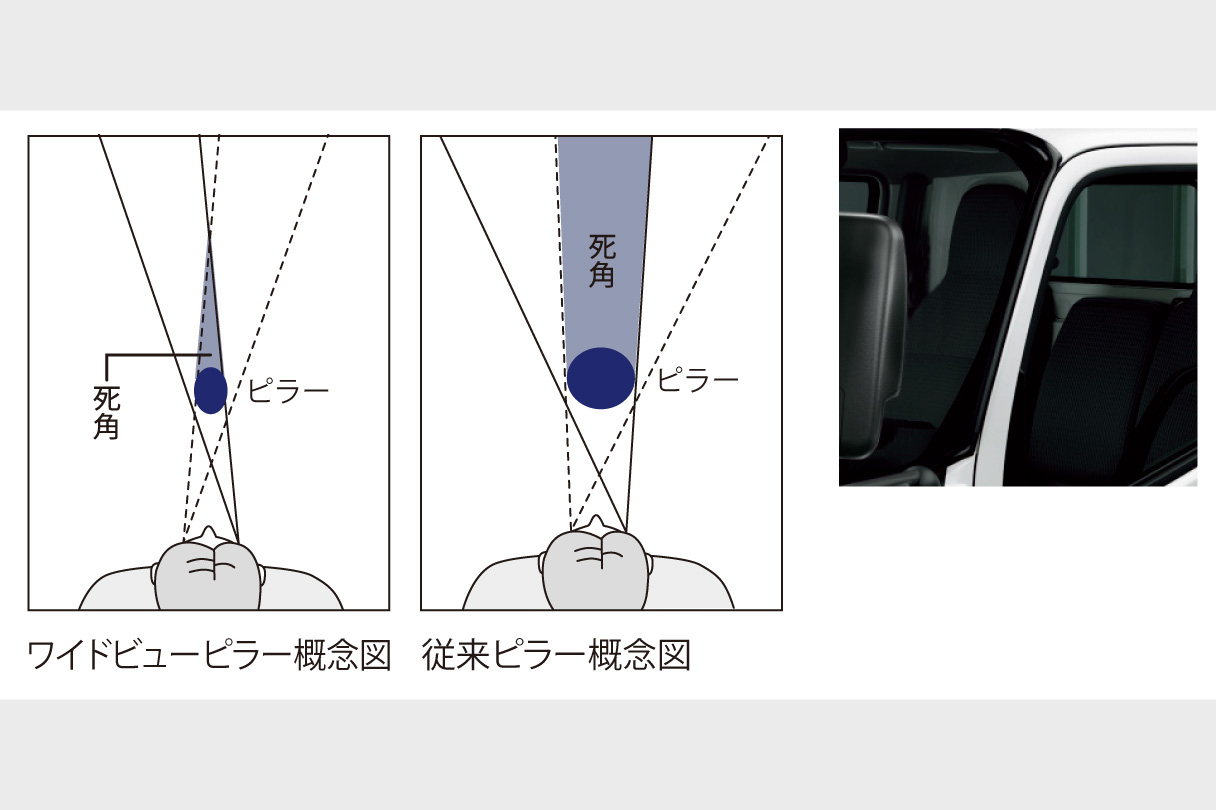 死角

ピラー

ワイドビューピラー概念図

死角

ピラー

従来ピラー概念図